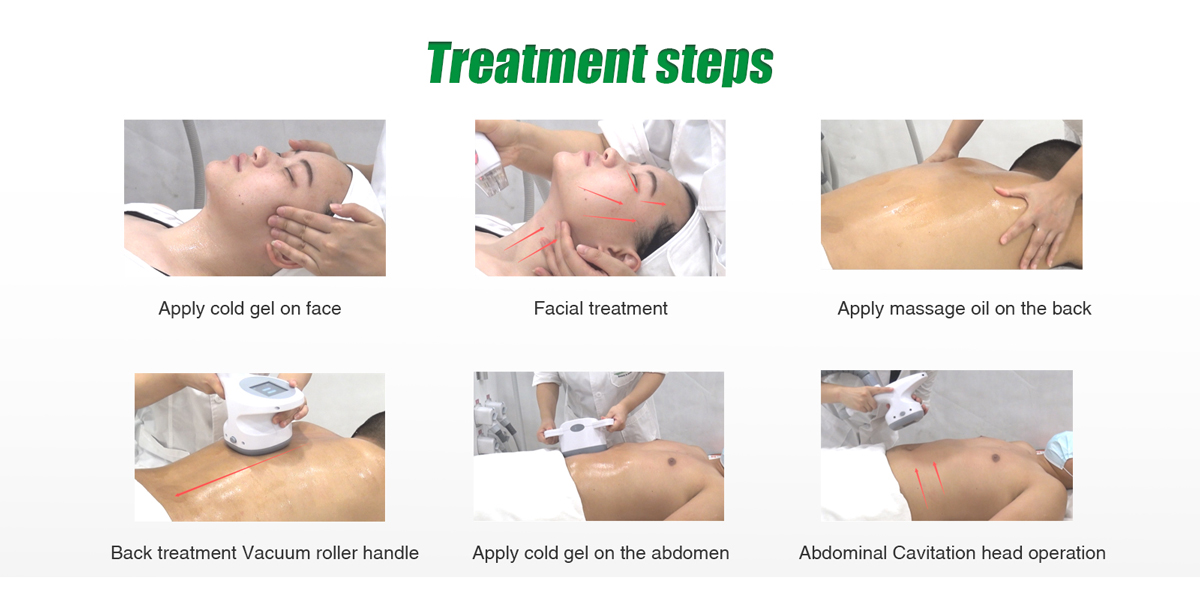 Treatment steps

Apply cold gel on face

Facial treatment

Apply massage oil on the back

Back treatment Vacuum roller handle

Apply cold gel on the abdomen

Abdominal Cavitation head operation